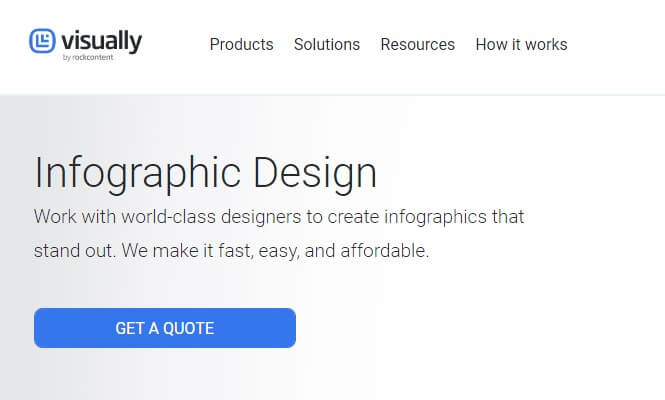 visually
by rockcontent

Products Solutions Resources How it works

Infographic Design

Work with world-class designers to create infographics that stand out. We make it fast, easy, and affordable.

GET A QUOTE